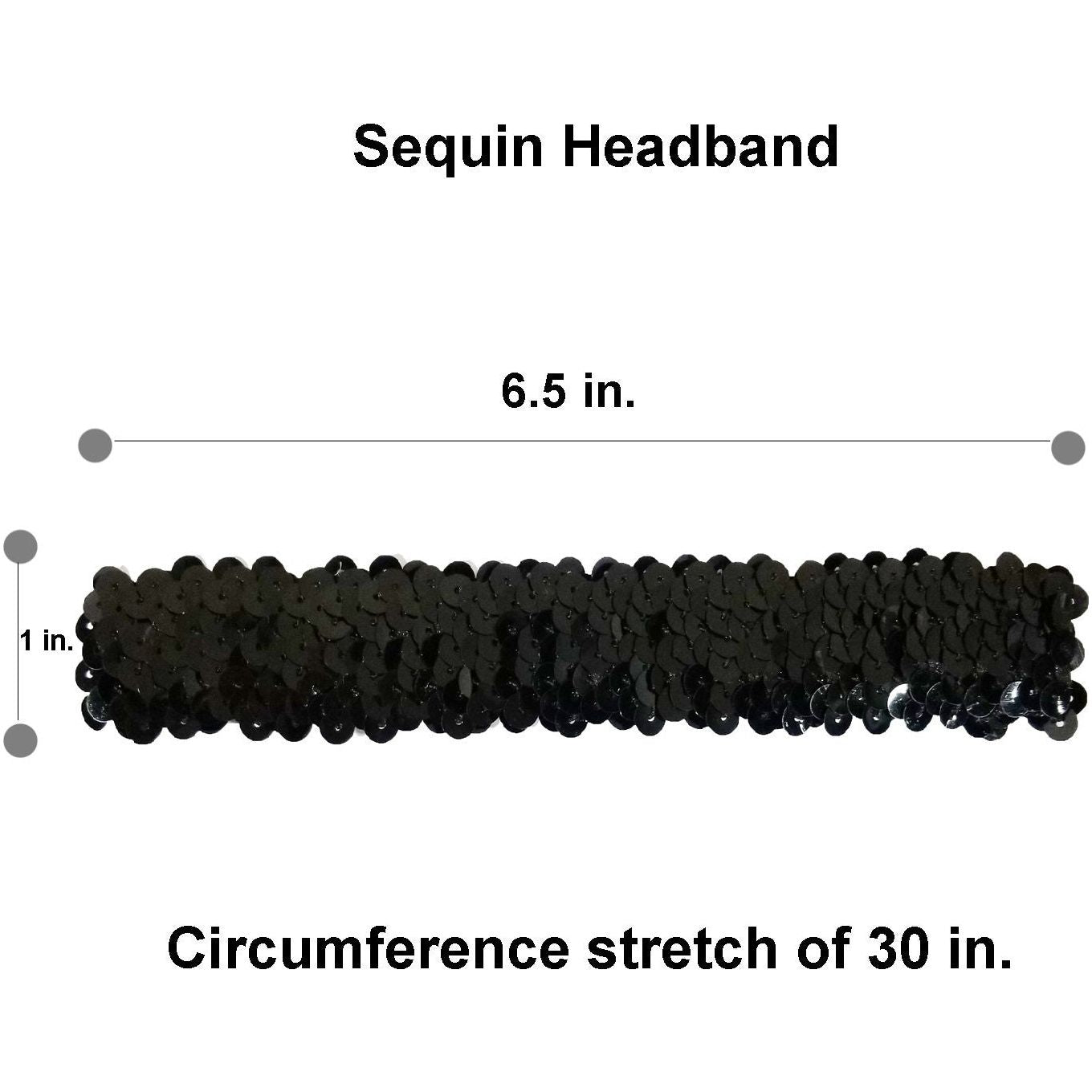 Sequin Headband

6.5 in.

1 in.

Circumference stretch of 30 in.