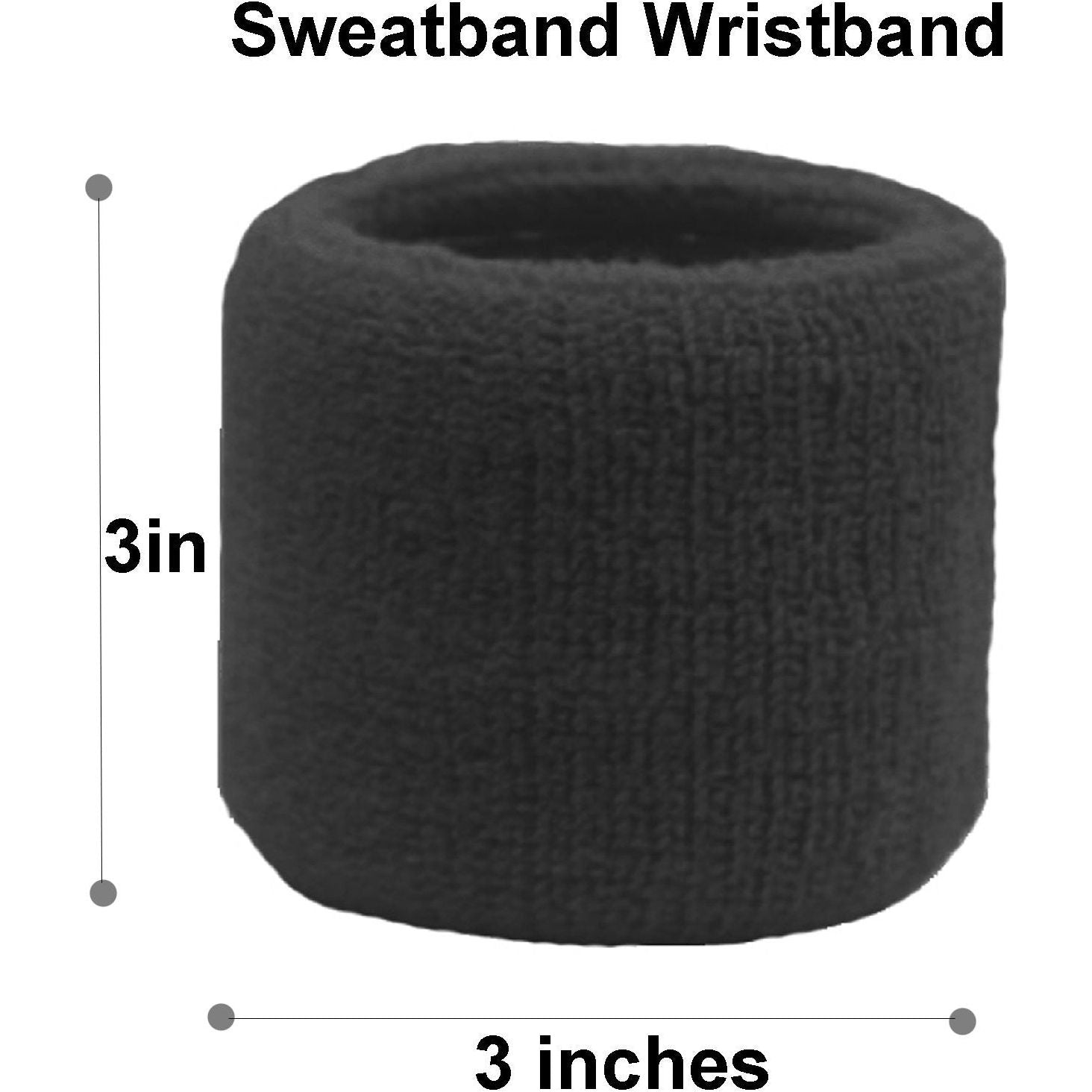 Sweatband Wristband

3in

3 inches