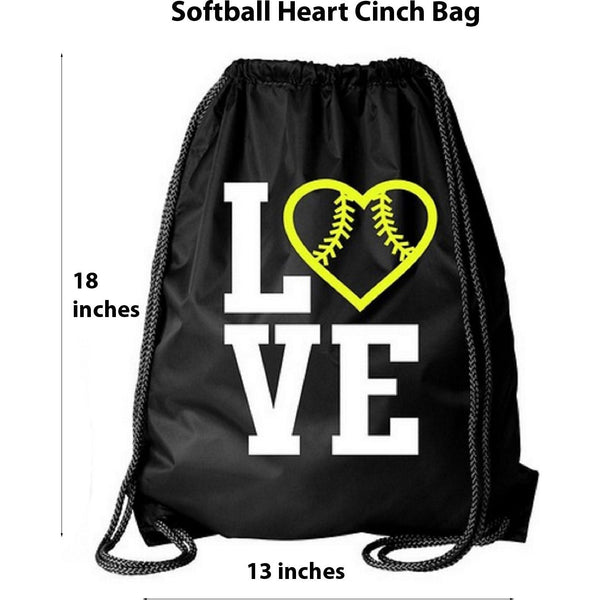 Softball Heart Cinch Bag

18 inches

L VE

13 inches